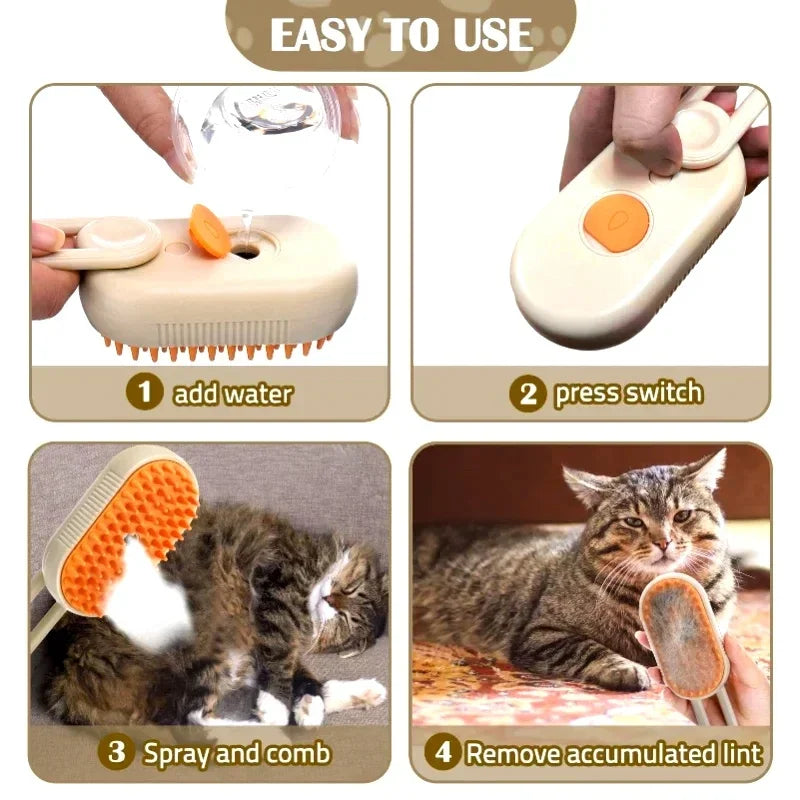 EASY TO USE

1 add water

2 press switch

3 Spray and comb

4 Remove accumulated lint